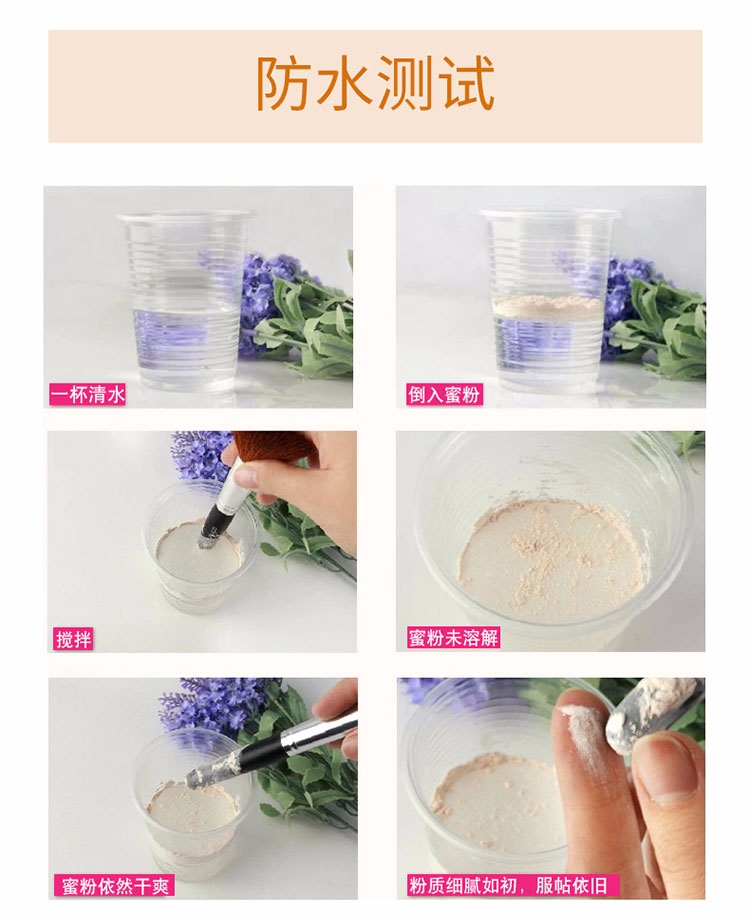 防水测试

一杯清水

倒入蜜粉

搅拌

蜜粉未溶解

蜜粉依然干爽

粉质细腻如初，服帖依旧